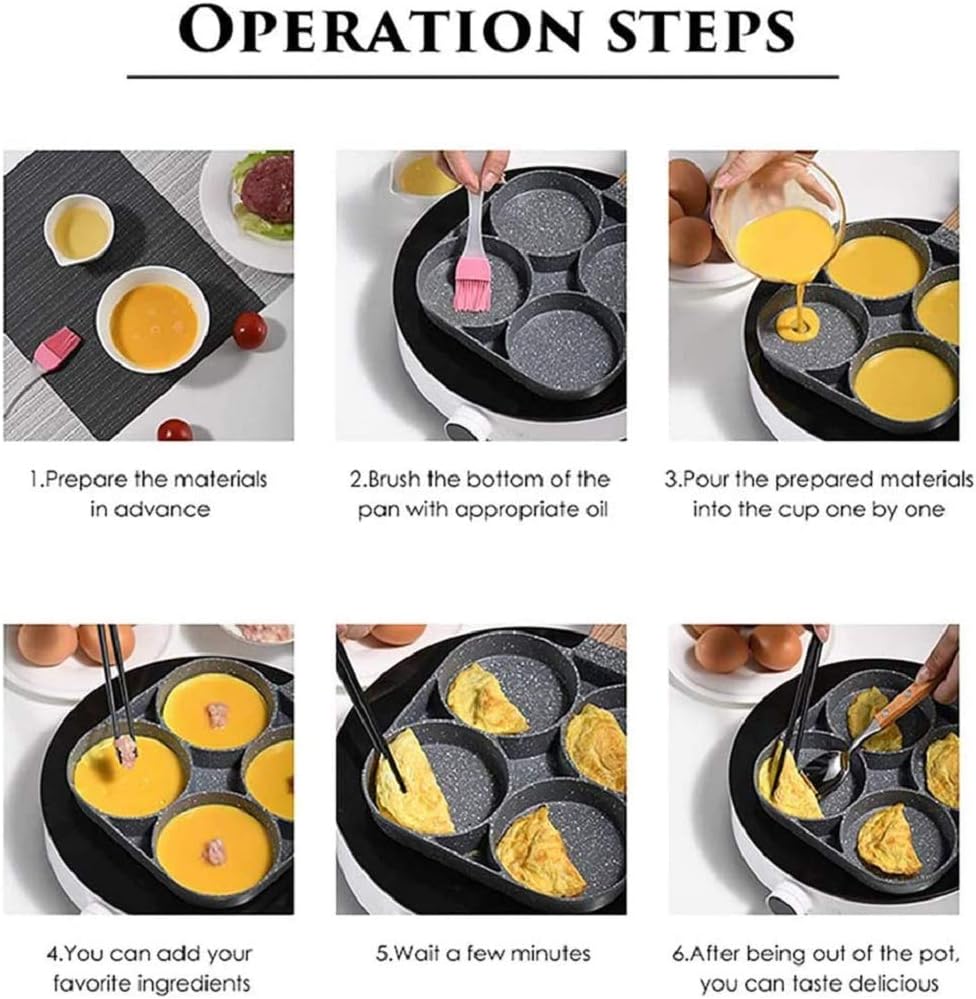 OPERATION STEPS

1.Prepare the materials in advance

2.Brush the bottom of the pan with appropriate oil

3.Pour the prepared materials into the cup one by one

4.You can add your favorite ingredients

5.Wait a few minutes

6.After being out of the pot, you can taste delicious